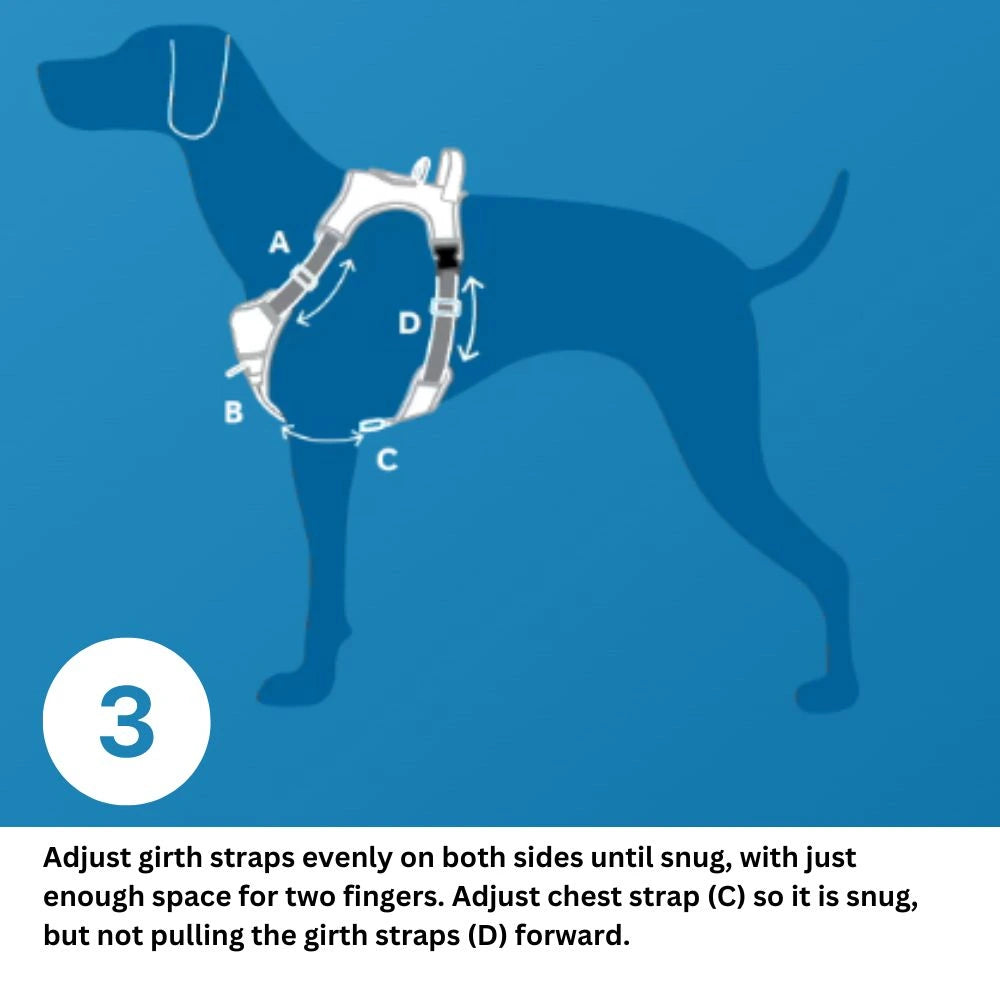 A

D

B

C

3

Adjust girth straps evenly on both sides until snug, with just enough space for two fingers. Adjust chest strap (C) so it is snug, but not pulling the girth straps (D) forward.