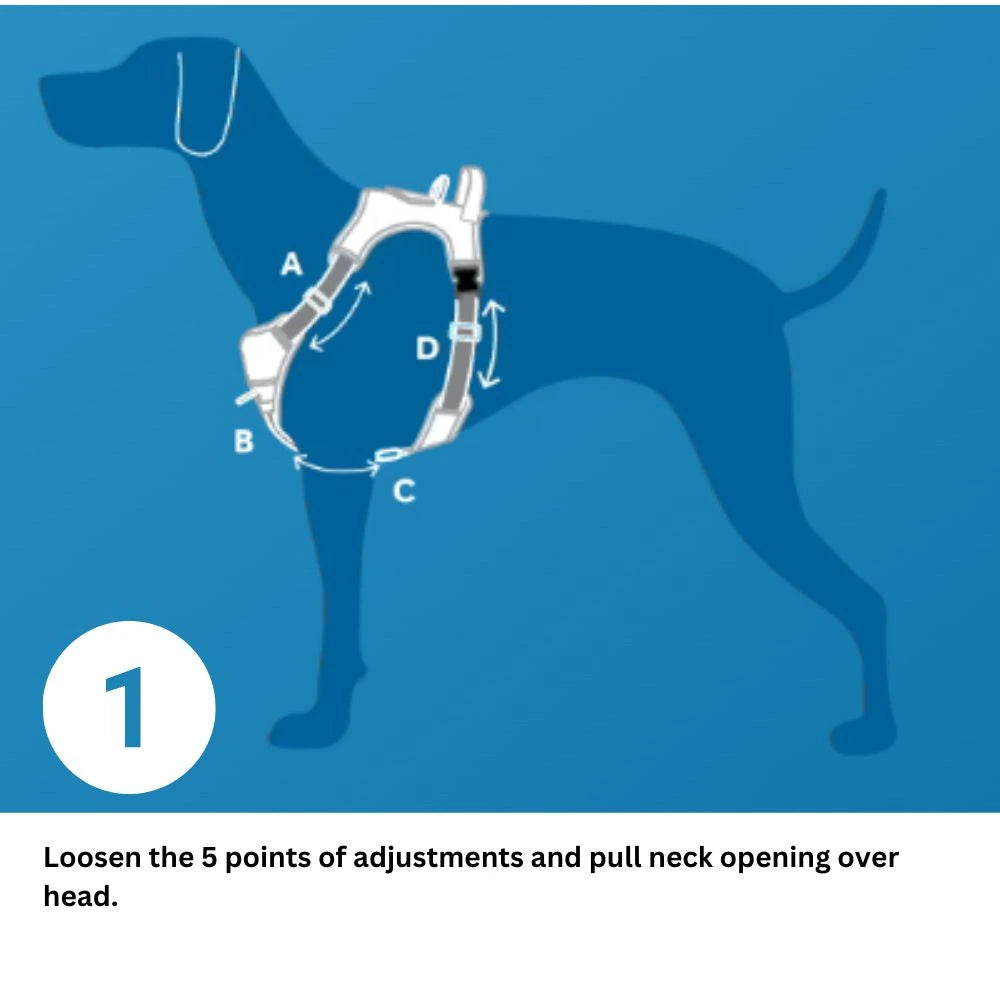 A

D

B

C

1

Loosen the 5 points of adjustments and pull neck opening over head.