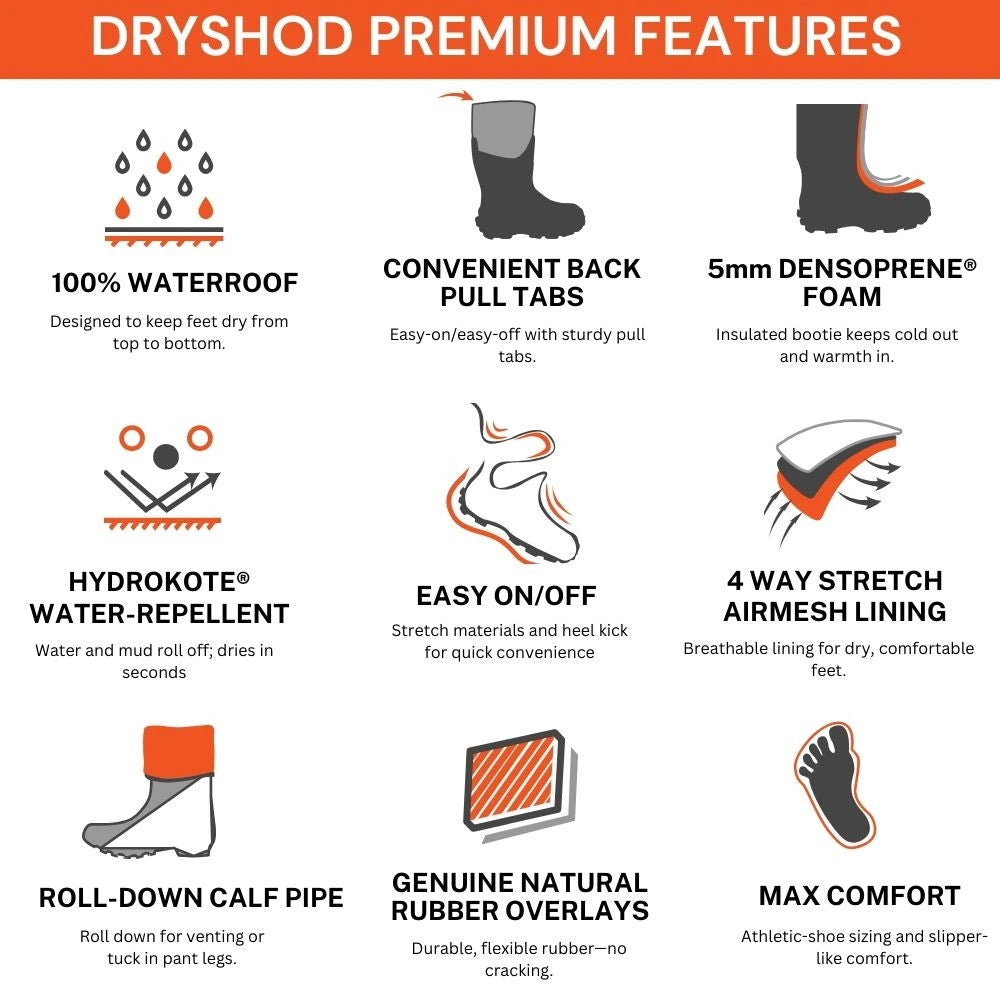 DRYSHOD PREMIUM FEATURES

100% WATERROOF

Designed to keep feet dry from top to bottom.

CONVENIENT BACK PULL TABS

Easy-on/easy-off with sturdy pull tabs.

5mm DENSOPRENE® FOAM

Insulated bootie keeps cold out and warmth in.

HYDROKOTE® WATER-REPELLENT

Water and mud roll off; dries in seconds

EASY ON/OFF

Stretch materials and heel kick for quick convenience

4 WAY STRETCH AIRMESH LINING

Breathable lining for dry, comfortable feet.

ROLL-DOWN CALF PIPE

Roll down for venting or tuck in pant legs.

GENUINE NATURAL RUBBER OVERLAYS

Durable, flexible rubber—no cracking.

MAX COMFORT

Athletic-shoe sizing and slipper-like comfort.